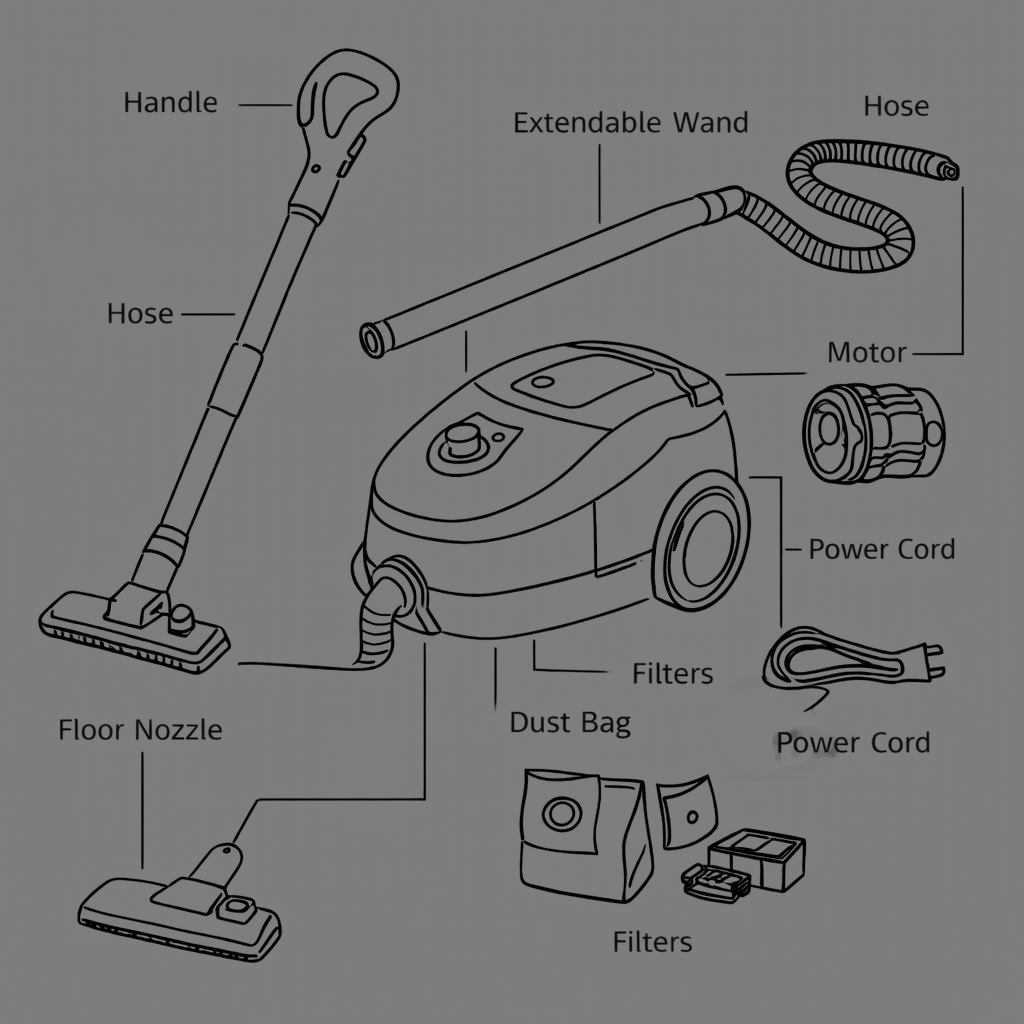 Handle

Extendable Wand

Hose

Hose

Motor

Power Cord

Filters

Dust Bag

Power Cord

Floor Nozzle

Filters