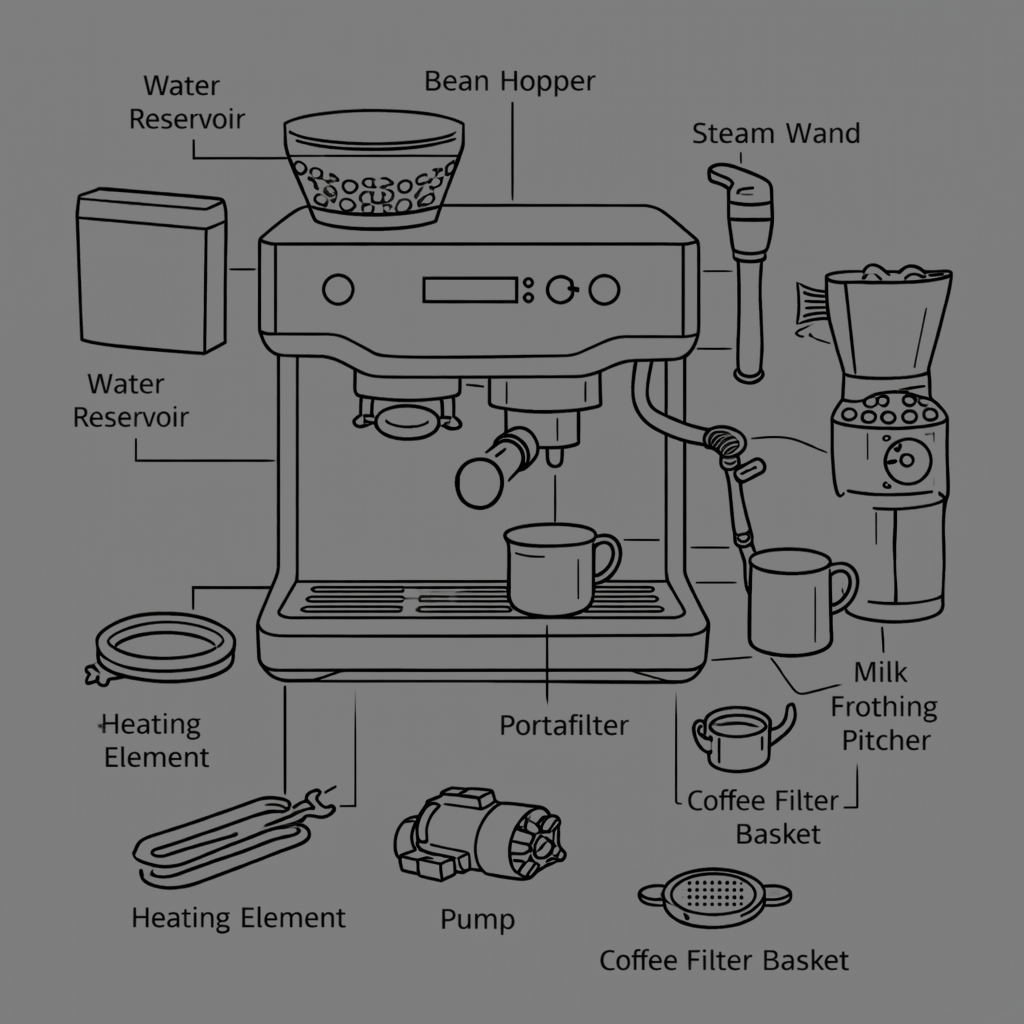 Water Reservoir

Bean Hopper

Steam Wand

Water Reservoir

Heating Element

Portafilter

Milk Frothing Pitcher

Coffee Filter Basket

Heating Element

Pump

Coffee Filter Basket